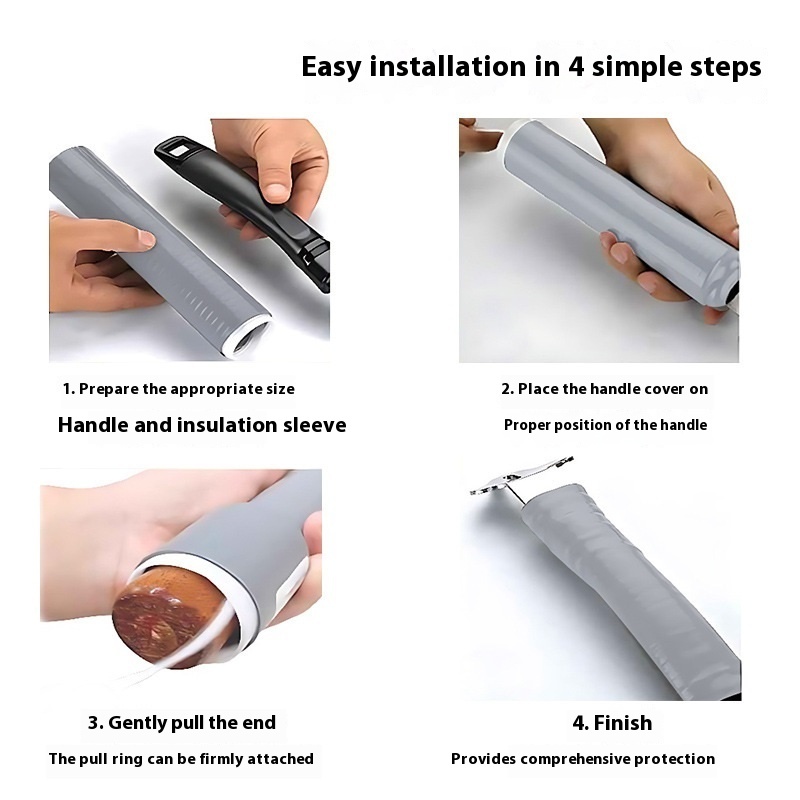 Easy installation in 4 simple steps

1. Prepare the appropriate size

Handle and insulation sleeve

2. Place the handle cover on

Proper position of the handle

3. Gently pull the end

The pull ring can be firmly attached

4. Finish

Provides comprehensive protection